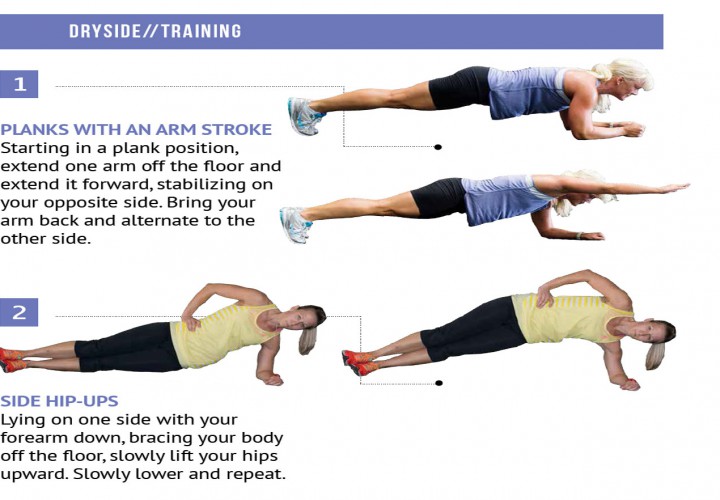 DRYSIDE//TRAINING

1

PLANKS WITH AN ARM STROKE
Starting in a plank position, extend one arm off the floor and extend it forward, stabilizing on your opposite side. Bring your arm back and alternate to the other side.

2

SIDE HIP-UPS
Lying on one side with your forearm down, bracing your body off the floor, slowly lift your hips upward. Slowly lower and repeat.